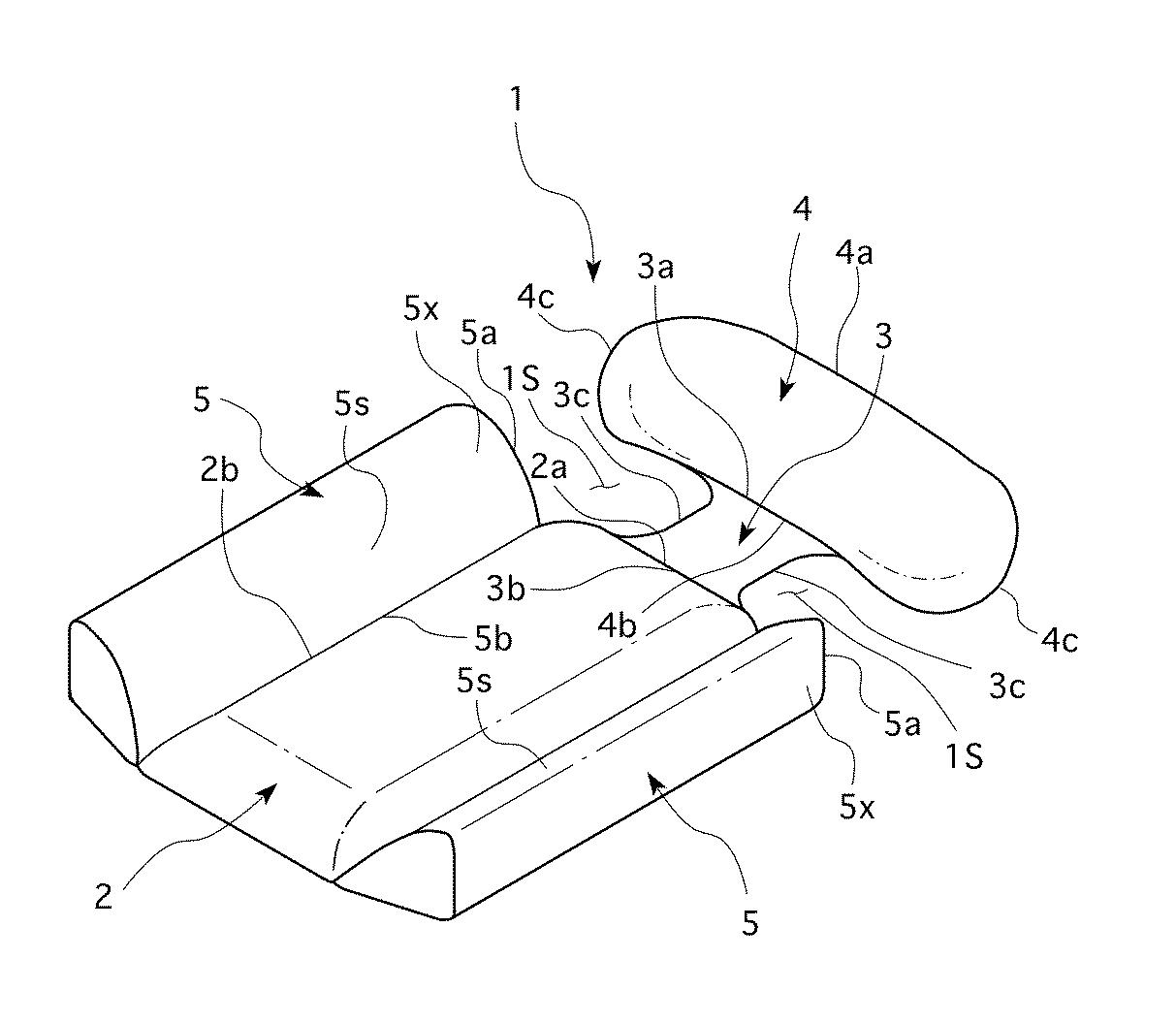 1
4
4a
3a
4c
3
5x
5a
1S
3c
5
5s
2b
2a
3b
4b
5b
5s
4c
3c
5a
1S
5x
2
5